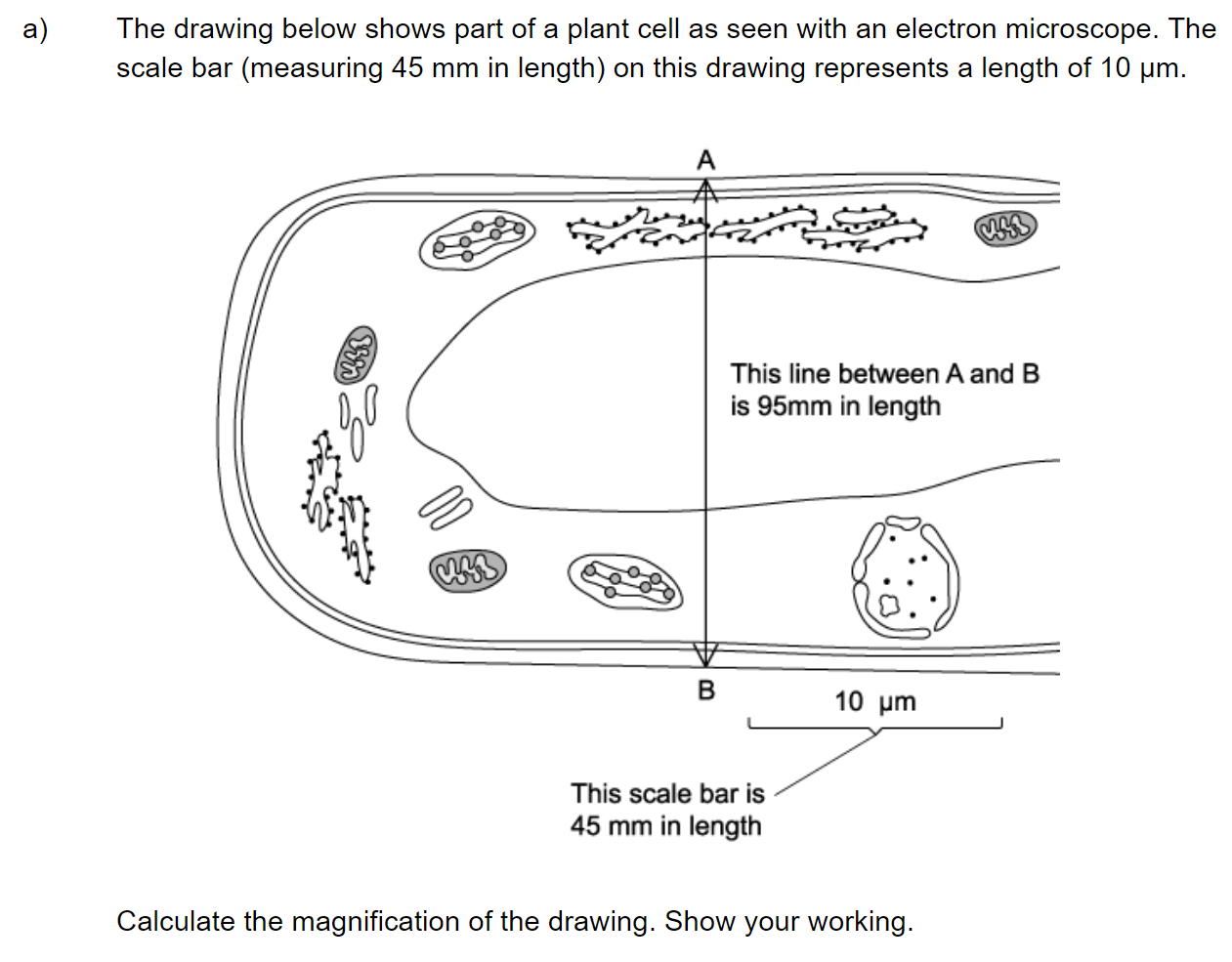 a) The drawing below shows part of a plant cell as seen with an electron microscope. The scale bar (measuring 45 mm in length) on this drawing represents a length of 10 µm.

A

This line between A and B is 95mm in length

B

10 µm

This scale bar is 45 mm in length

Calculate the magnification of the drawing. Show your working.